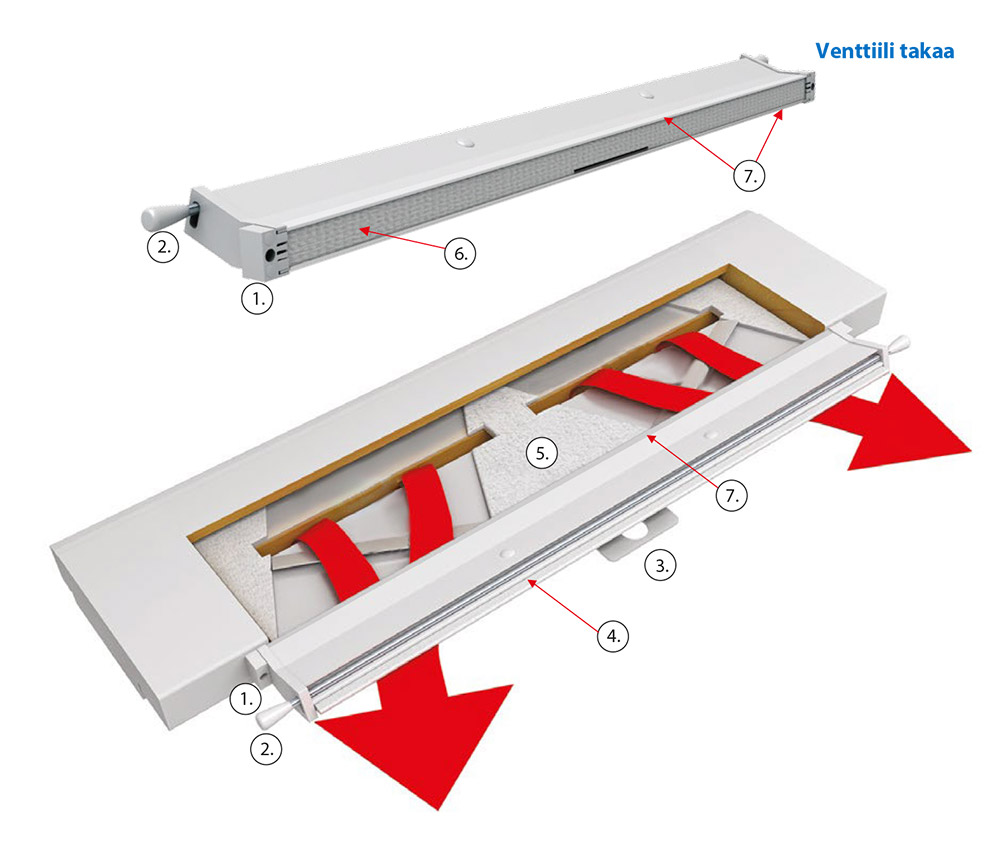 Venttiili takaa

7.

2.

6.

1.

5.

7.

3.

4.

1.

2.