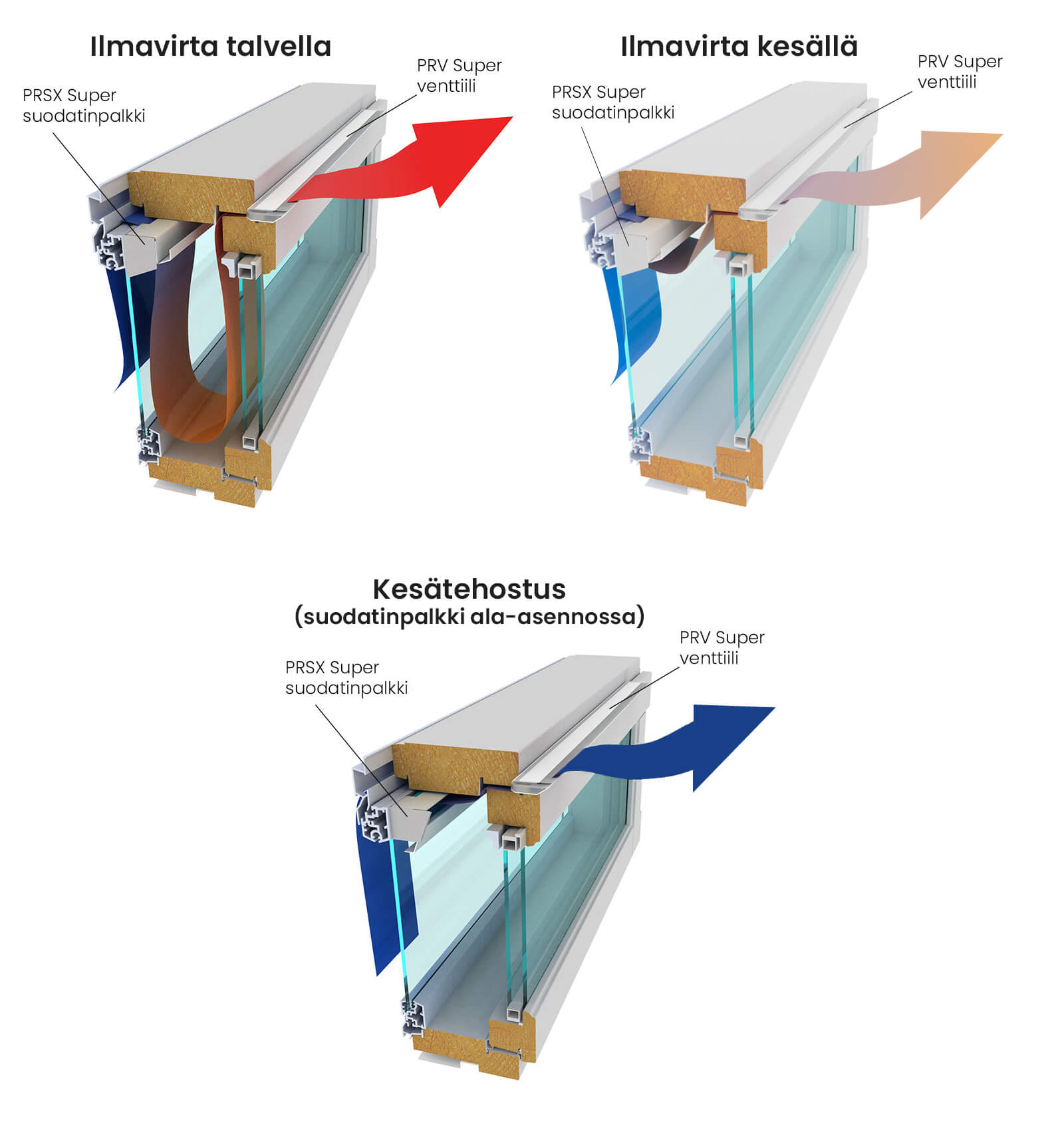 Ilmavirta talvella

PRSX Super suodatinpalkki

PRV Super venttiili

Ilmavirta kesällä

PRSX Super suodatinpalkki

PRV Super venttiili

Kesätehostus
(suodatinpalkki ala-asennossa)

PRSX Super suodatinpalkki

PRV Super venttiili